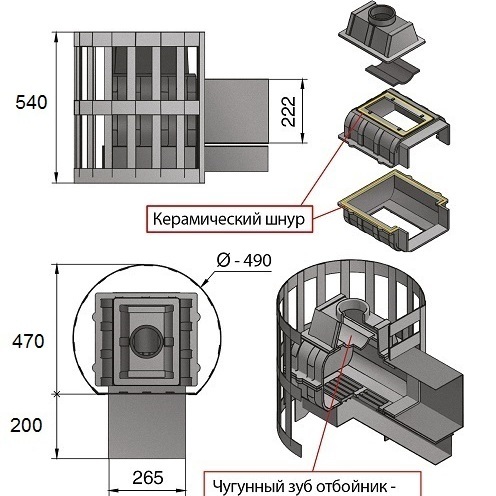 540

222

Керамический шнур

Ø - 490

470

200

265

Чугунный зуб отбойник -